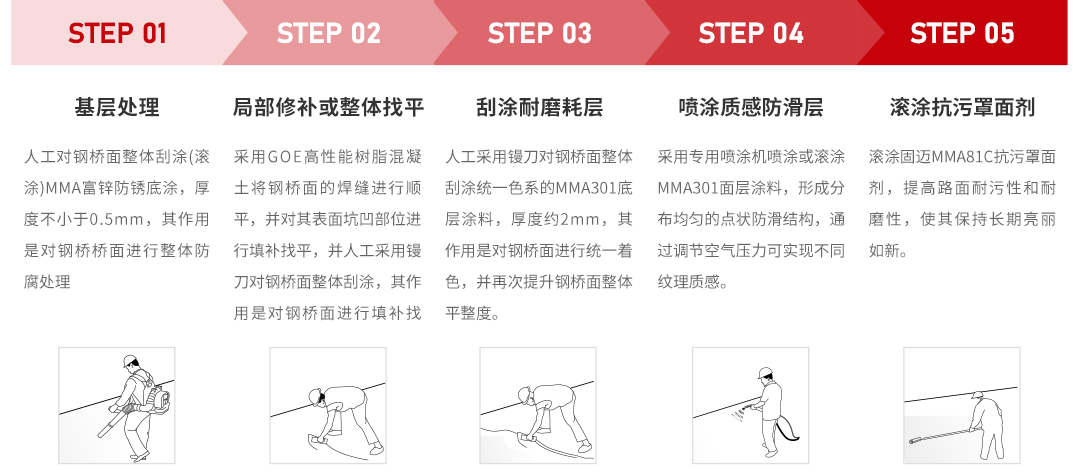 STEP 01

基层处理

人工对钢桥面整体刮涂(滚涂)MMA富锌防锈底涂，厚度不小于0.5mm，其作用是对钢桥桥面进行整体防腐处理

STEP 02

局部修补或整体找平

采用GOE高性能树脂混凝土将钢桥面的焊缝进行顺平，并对其表面坑凹部位进行填补找平，并人工采用镘刀对钢桥面整体刮涂，其作用是对钢桥面进行填补找

STEP 03

刮涂耐磨耗层

人工采用镘刀对钢桥面整体刮涂统一色系的MMA301底层涂料，厚度约2mm，其作用是对钢桥面进行统一着色，并再次提升钢桥面整体平整度。

STEP 04

喷涂质感防滑层

采用专用喷涂机喷涂或滚涂MMA301面层涂料，形成分布均匀的点状防滑结构，通过调节空气压力可实现不同纹理质感。

STEP 05

滚涂抗污罩面剂

滚涂固迈MMA81C抗污罩面剂，提高路面耐污性和耐磨性，使其保持长期亮丽如新。