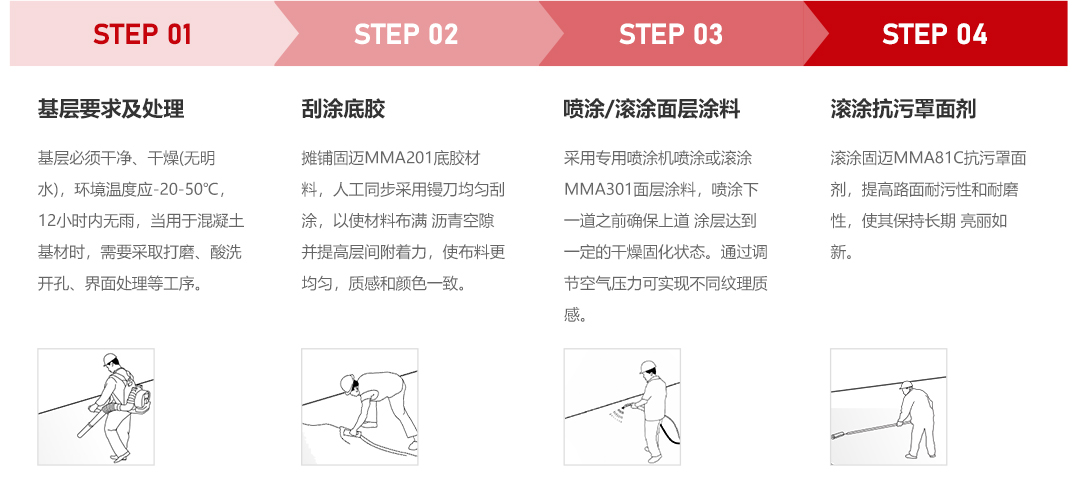 STEP 01

基层要求及处理

基层必须干净、干燥(无明水)，环境温度应-20-50℃，12小时内无雨，当用于混凝土基材时，需要采取打磨、酸洗开孔、界面处理等工序。

STEP 02

刮涂底胶

摊铺固迈MMA201底胶材料，人工同步采用镘刀均匀刮涂，以使材料布满 沥青空隙并提高层间附着力，使布料更均匀，质感和颜色一致。

STEP 03

喷涂/滚涂面层涂料

采用专用喷涂机喷涂或滚涂MMA301面层涂料，喷涂下一道之前确保上道 涂层达到一定的干燥固化状态。通过调节空气压力可实现不同纹理质感。

STEP 04

滚涂抗污罩面剂

滚涂固迈MMA81C抗污罩面剂，提高路面耐污性和耐磨性，使其保持长期 亮丽如新。