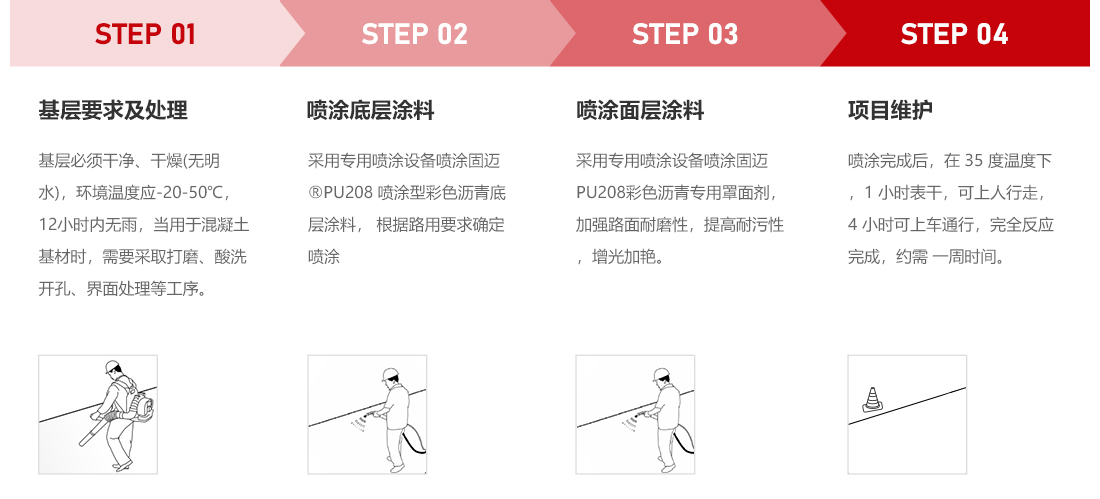 STEP 01

基层要求及处理

基层必须干净、干燥(无明水)，环境温度应-20-50℃，12小时内无雨，当用于混凝土基材时，需要采取打磨、酸洗开孔、界面处理等工序。

STEP 02

喷涂底层涂料

采用专用喷涂设备喷涂固迈®PU208 喷涂型彩色沥青底层涂料， 根据路用要求确定喷涂

STEP 03

喷涂面层涂料

采用专用喷涂设备喷涂固迈PU208彩色沥青专用罩面剂，加强路面耐磨性，提高耐污性，增光加艳。

STEP 04

项目维护

喷涂完成后，在 35 度温度下，1 小时表干，可上人行走，4 小时可上车通行，完全反应完成，约需 一周时间。