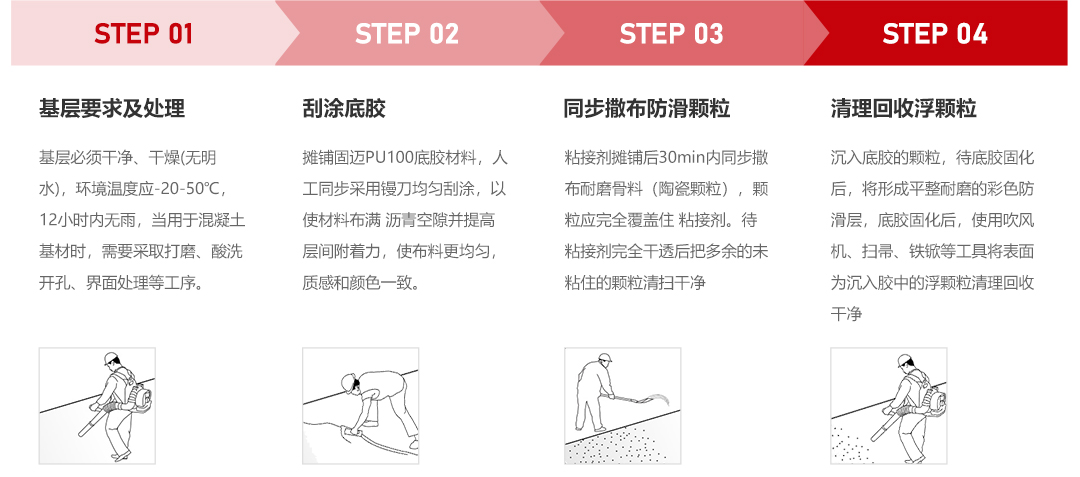 STEP 01

基层要求及处理

基层必须干净、干燥(无明水)，环境温度应-20-50°C，12小时内无雨，当用于混凝土基材时，需要采取打磨、酸洗开孔、界面处理等工序。

STEP 02

刮涂底胶

摊铺固迈PU100底胶材料，人工同步采用镘刀均匀刮涂，以使材料布满 沥青空隙并提高层间附着力，使布料更均匀，质感和颜色一致。

STEP 03

同步撒布防滑颗粒

粘接剂摊铺后30min内同步撒布耐磨骨料（陶瓷颗粒），颗粒应完全覆盖住 粘接剂。待粘接剂完全干透后把多余的未粘住的颗粒清扫干净

STEP 04

清理回收浮颗粒

沉入底胶的颗粒，待底胶固化后，将形成平整耐磨的彩色防滑层，底胶固化后，使用吹风机、扫帚、铁锨等工具将表面为沉入胶中的浮颗粒清理回收干净