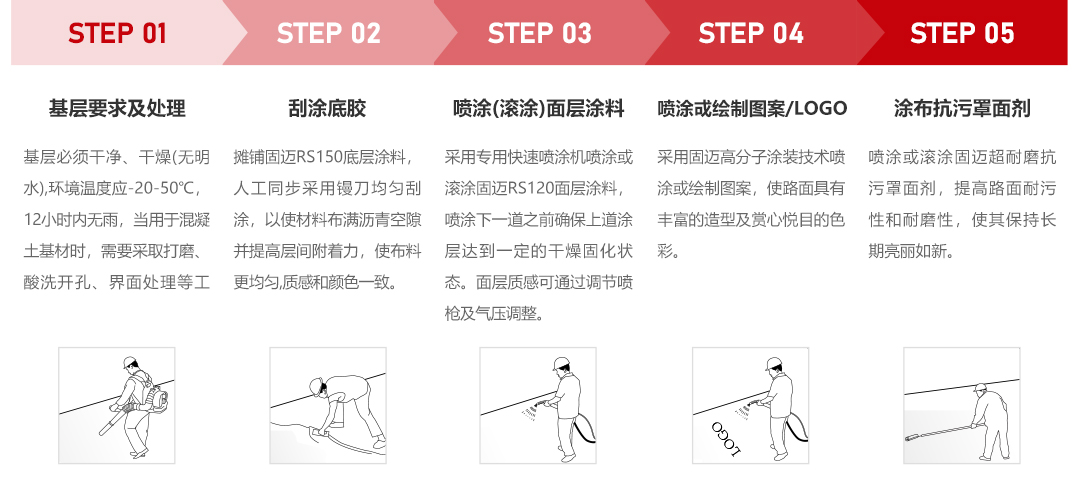 STEP 01

基层要求及处理

基层必须干净、干燥(无明水),环境温度应-20-50℃，12小时内无雨，当用于混凝土基材时，需要采取打磨、酸洗开孔、界面处理等工

STEP 02

刮涂底胶

摊铺固迈RS150底层涂料，人工同步采用镘刀均匀刮涂，以使材料布满沥青空隙并提高层间附着力，使布料更均匀,质感和颜色一致。

STEP 03

喷涂(滚涂)面层涂料

采用专用快速喷涂机喷涂或滚涂固迈RS120面层涂料，喷涂下一道之前确保上道涂层达到一定的干燥固化状态。面层质感可通过调节喷枪及气压调整。

STEP 04

喷涂或绘制图案/LOGO

采用固迈高分子涂装技术喷涂或绘制图案，使路面具有丰富的造型及赏心悦目的色彩。

LOGO

STEP 05

涂布抗污罩面剂

喷涂或滚涂固迈超耐磨抗污罩面剂，提高路面耐污性和耐磨性，使其保持长期亮丽如新。