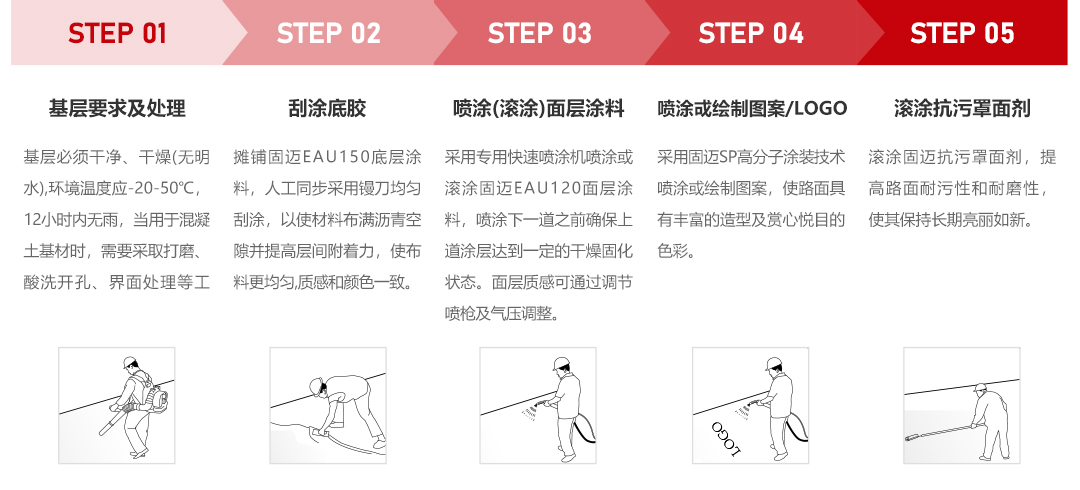 STEP 01

基层要求及处理

基层必须干净、干燥(无明水),环境温度应-20-50℃,12小时内无雨，当用于混凝土基材时，需要采取打磨、酸洗开孔、界面处理等工

STEP 02

刮涂底胶

摊铺固迈EAU150底层涂料，人工同步采用镘刀均匀刮涂，以使材料布满沥青空隙并提高层间附着力，使布料更均匀,质感和颜色一致。

STEP 03

喷涂(滚涂)面层涂料

采用专用快速喷涂机喷涂或滚涂固迈EAU120面层涂料，喷涂下一道之前确保上道涂层达到一定的干燥固化状态。面层质感可通过调节喷枪及气压调整。

STEP 04

喷涂或绘制图案/LOGO

采用固迈SP高分子涂装技术喷涂或绘制图案，使路面具有丰富的造型及赏心悦目的色彩。

LOGO

STEP 05

滚涂抗污罩面剂

滚涂固迈抗污罩面剂，提高路面耐污性和耐磨性，使其保持长期亮丽如新。